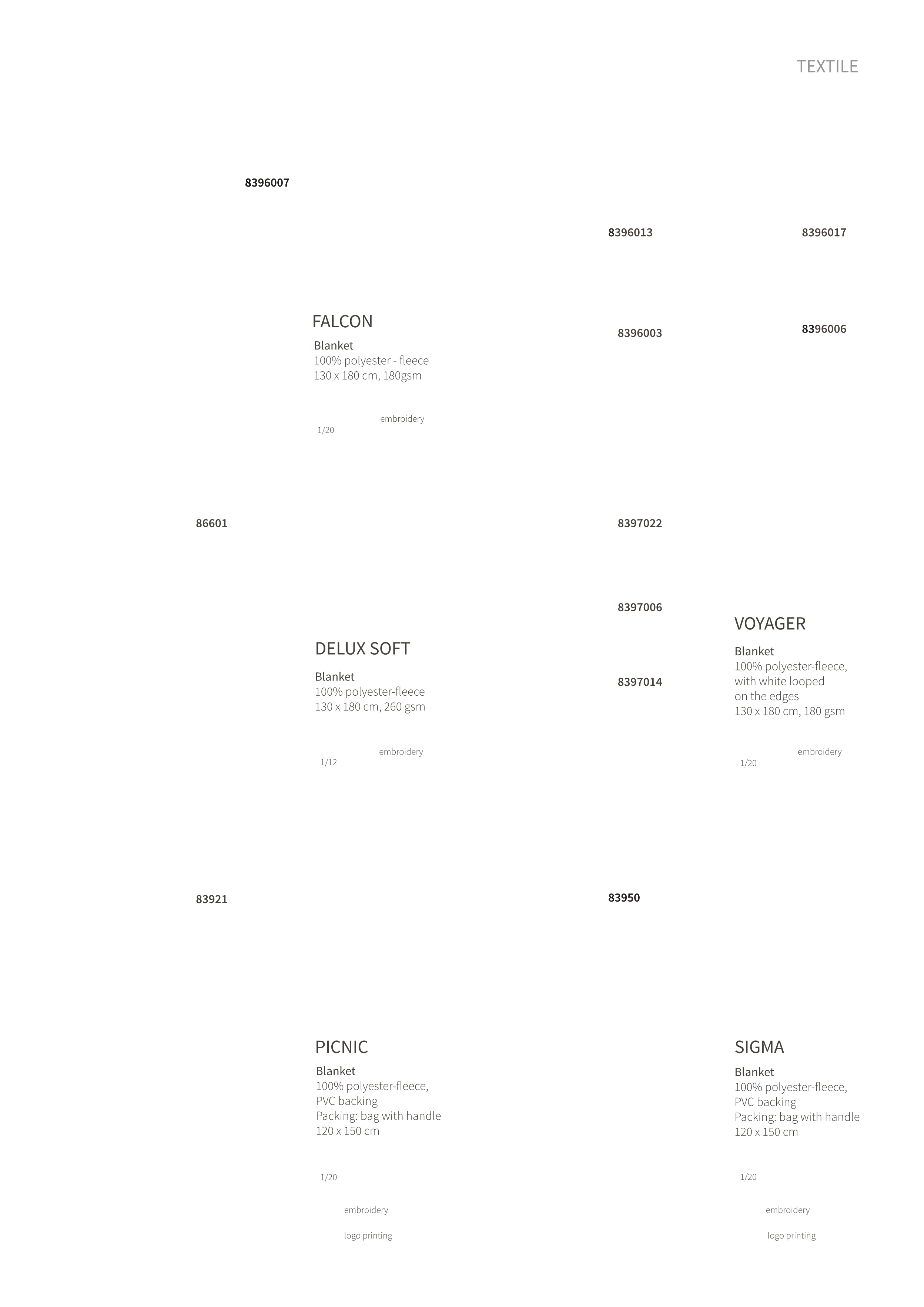 TEXTILE

8396007

8396013

8396017

FALCON

Blanket
100% polyester - fleece
130 x 180 cm, 180gsm

embroidery
1/20

8396003

8396006

86601

8397022

8397006

DELUX SOFT

Blanket
100% polyester-fleece
130 x 180 cm, 260 gsm

embroidery
1/12

8397014

VOYAGER

Blanket
100% polyester-fleece,
with white looped
on the edges
130 x 180 cm, 180 gsm

embroidery
1/20

83921

83950

PICNIC

Blanket
100% polyester-fleece,
PVC backing
Packing: bag with handle
120 x 150 cm

1/20

embroidery

logo printing

SIGMA

Blanket
100% polyester-fleece,
PVC backing
Packing: bag with handle
120 x 150 cm

1/20

embroidery

logo printing