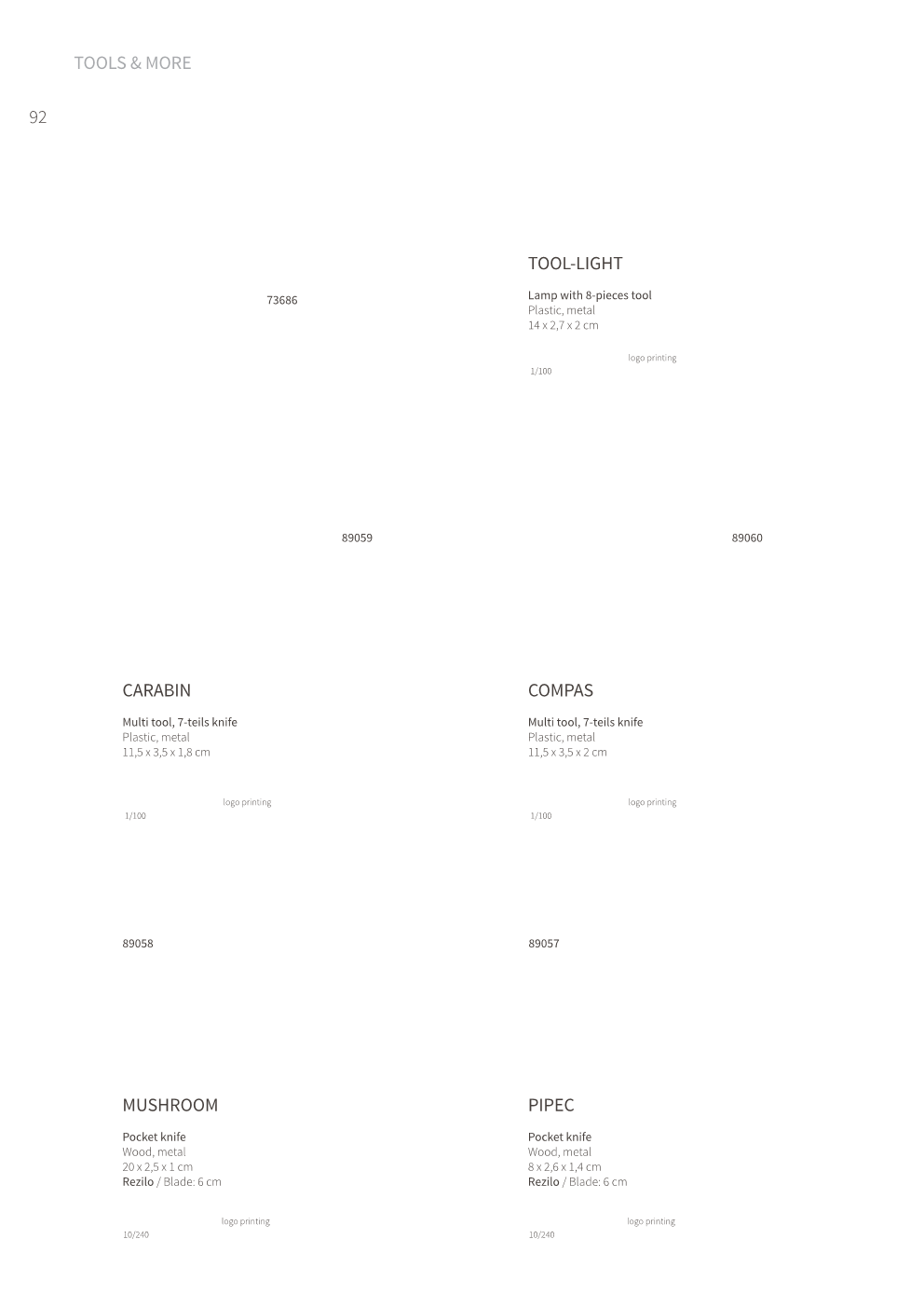 TOOLS & MORE

92

73686

TOOL-LIGHT

Lamp with 8-pieces tool
Plastic, metal
14 x 2,7 x 2 cm

logo printing
1/100

89059

89060

CARABIN

Multi tool, 7-teils knife
Plastic, metal
11,5 x 3,5 x 1,8 cm

logo printing
1/100

COMPAS

Multi tool, 7-teils knife
Plastic, metal
11,5 x 3,5 x 2 cm

logo printing
1/100

89058

89057

MUSHROOM

Pocket knife
Wood, metal
20 x 2,5 x 1 cm
Rezilo / Blade: 6 cm

logo printing
10/240

PIPEC

Pocket knife
Wood, metal
8 x 2,6 x 1,4 cm
Rezilo / Blade: 6 cm

logo printing
10/240