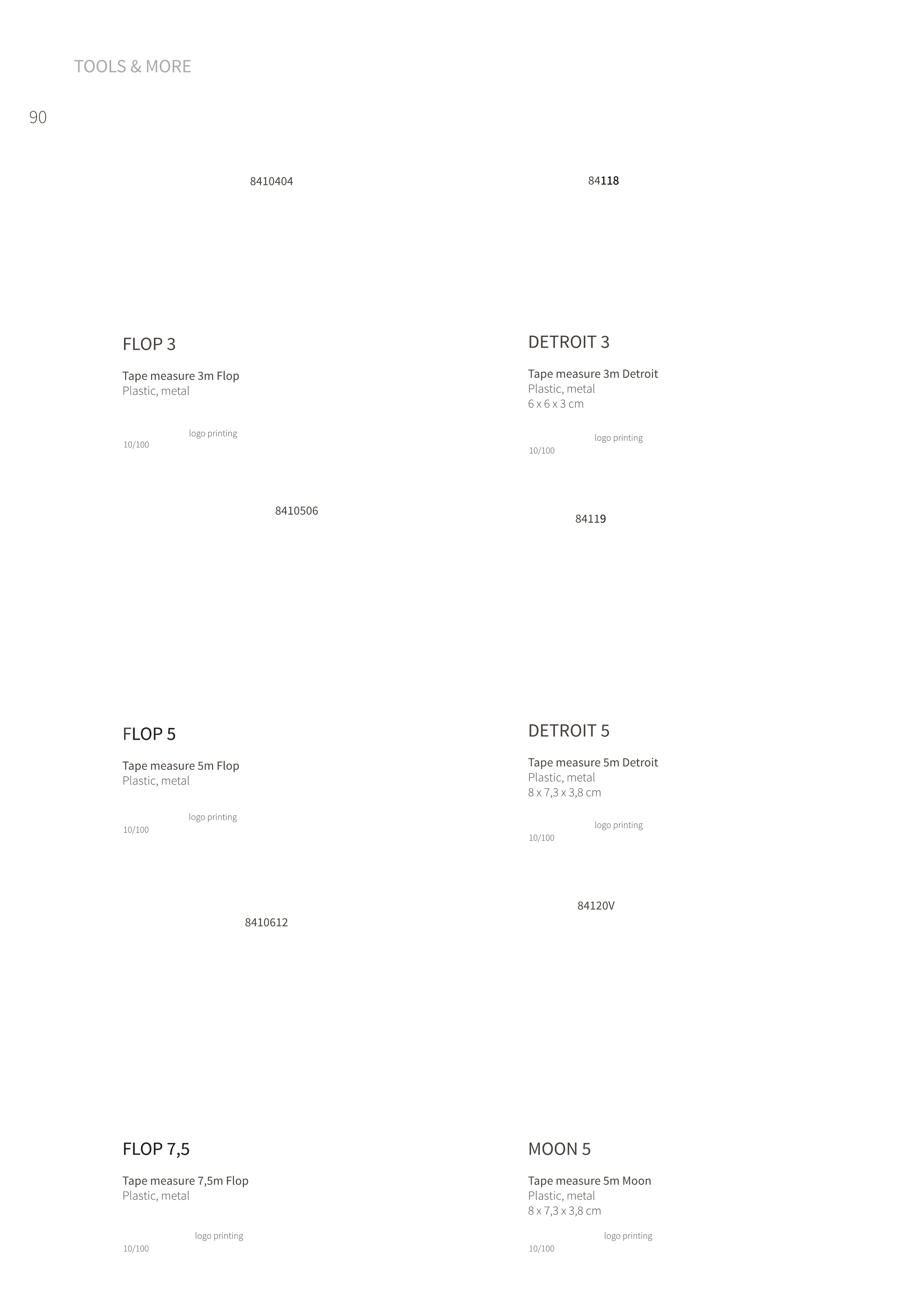 TOOLS & MORE

90

8410404

FLOP 3

Tape measure 3m Flop
Plastic, metal

logo printing
10/100

8410506

FLOP 5

Tape measure 5m Flop
Plastic, metal

logo printing
10/100

8410612

FLOP 7,5

Tape measure 7,5m Flop
Plastic, metal

logo printing
10/100

84118

DETROIT 3

Tape measure 3m Detroit
Plastic, metal
6 x 6 x 3 cm

logo printing
10/100

84119

DETROIT 5

Tape measure 5m Detroit
Plastic, metal
8 x 7,3 x 3,8 cm

logo printing
10/100

84120V

MOON 5

Tape measure 5m Moon
Plastic, metal
8 x 7,3 x 3,8 cm

logo printing
10/100