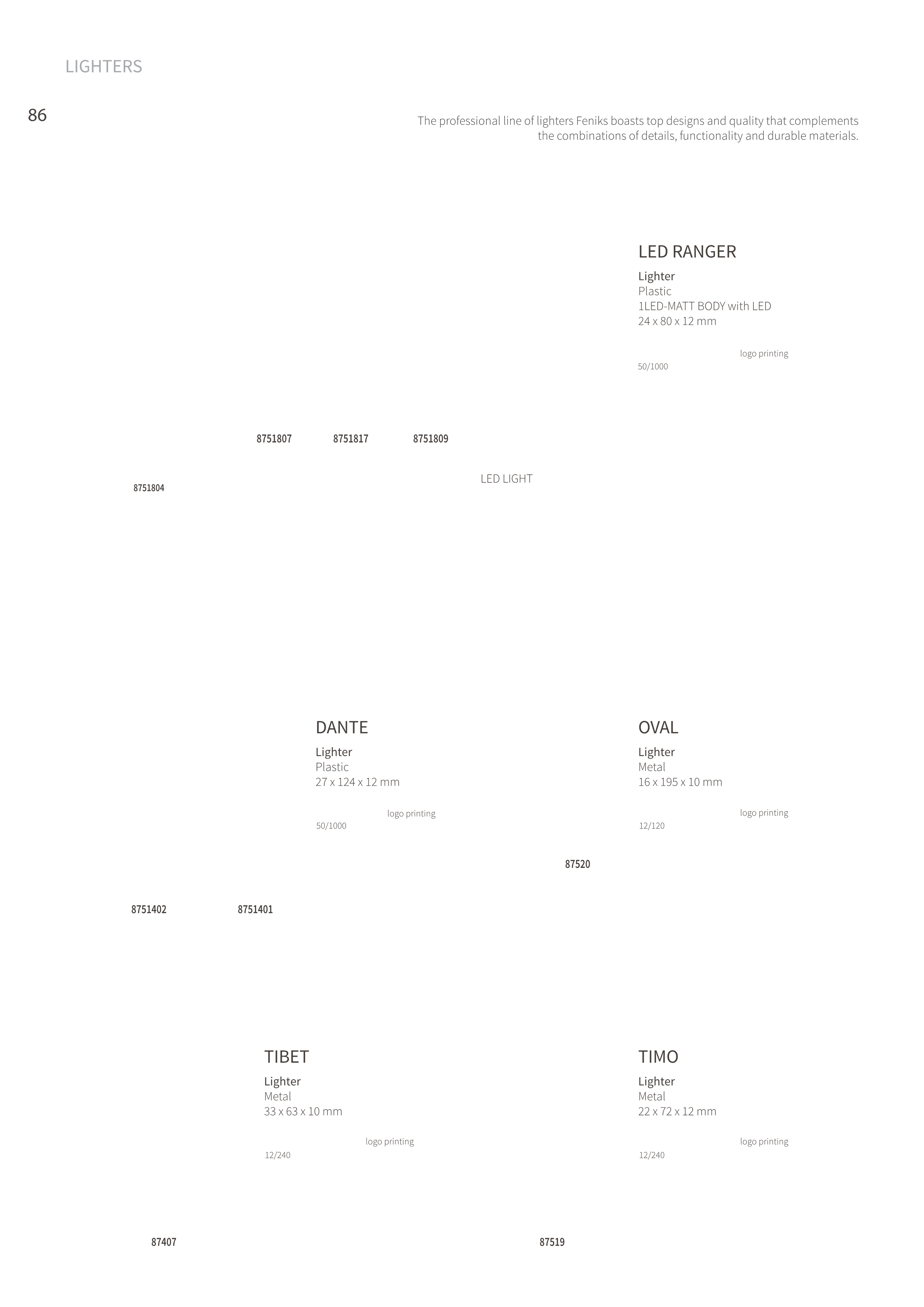 LIGHTERS

86

The professional line of lighters Feniks boasts top designs and quality that complements the combinations of details, functionality and durable materials.

LED RANGER
Lighter
Plastic
1LED-MATT BODY with LED
24 x 80 x 12 mm

logo printing
50/1000

8751807
8751817
8751809

LED LIGHT

8751804

DANTE
Lighter
Plastic
27 x 124 x 12 mm

logo printing
50/1000

OVAL
Lighter
Metal
16 x 195 x 10 mm

logo printing
12/120

87520

8751402
8751401

TIBET
Lighter
Metal
33 x 63 x 10 mm

logo printing
12/240

TIMO
Lighter
Metal
22 x 72 x 12 mm

logo printing
12/240

87407
87519