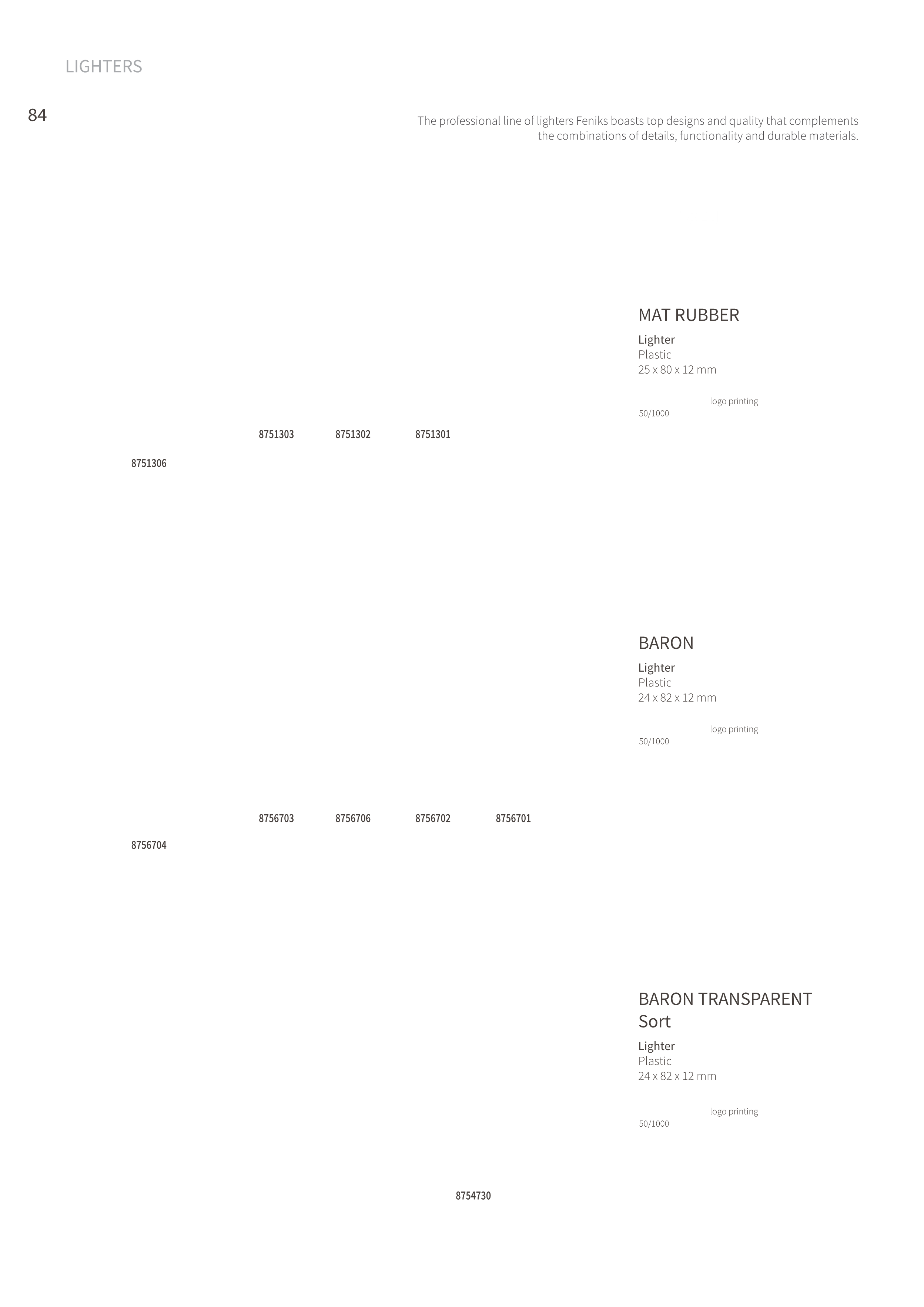 LIGHTERS

84

The professional line of lighters Feniks boasts top designs and quality that complements the combinations of details, functionality and durable materials.

MAT RUBBER

Lighter
Plastic
25 x 80 x 12 mm

logo printing
50/1000

8751303 8751302 8751301

8751306

BARON

Lighter
Plastic
24 x 82 x 12 mm

logo printing
50/1000

8756703 8756706 8756702 8756701

8756704

BARON TRANSPARENT
Sort

Lighter
Plastic
24 x 82 x 12 mm

logo printing
50/1000

8754730