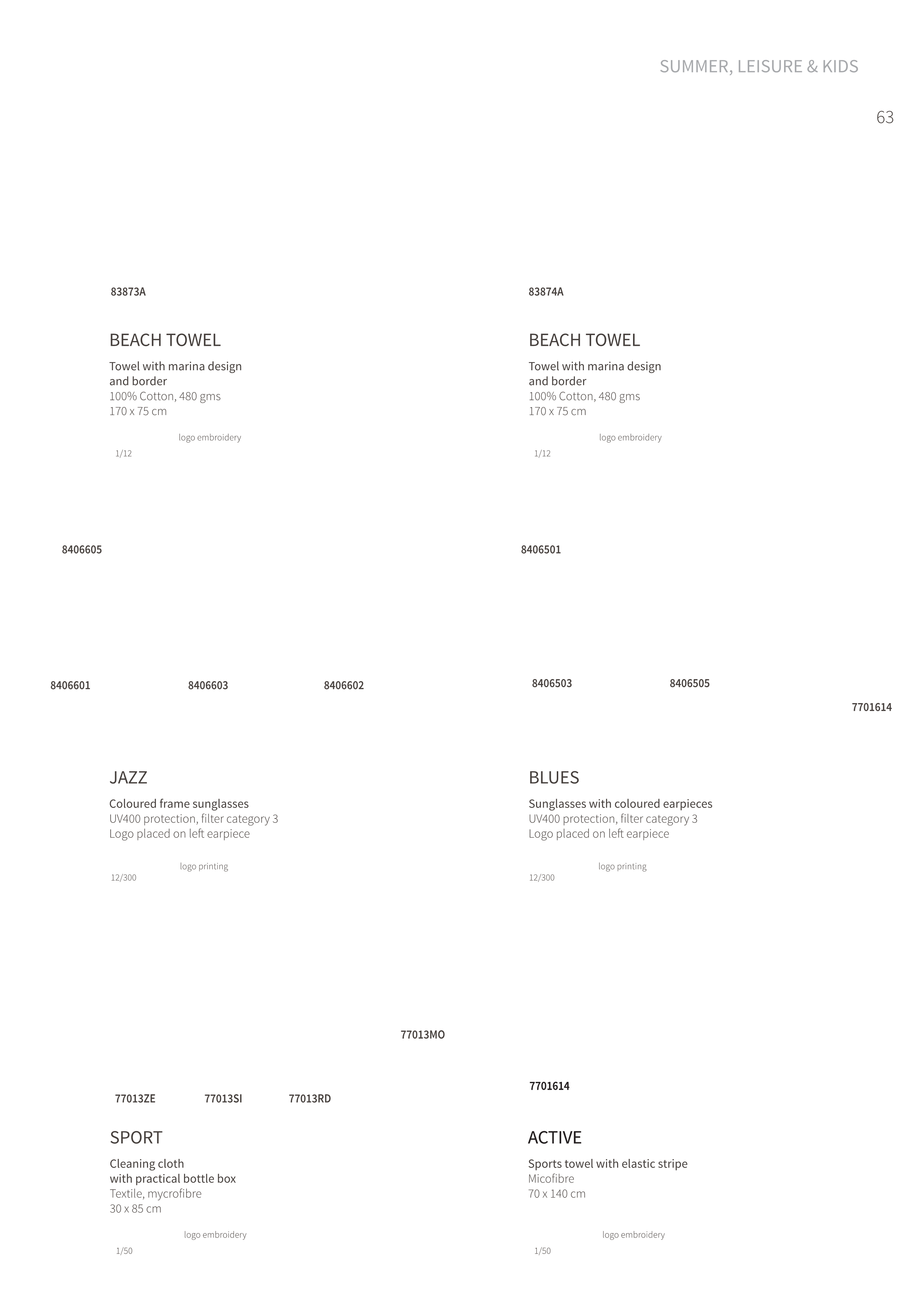 SUMMER, LEISURE & KIDS

63

83873A

BEACH TOWEL

Towel with marina design and border
100% Cotton, 480 gms
170 x 75 cm

logo embroidery

1/12

83874A

BEACH TOWEL

Towel with marina design and border
100% Cotton, 480 gms
170 x 75 cm

logo embroidery

1/12

8406605

8406601

8406603

8406602

JAZZ

Coloured frame sunglasses
UV400 protection, filter category 3
Logo placed on left earpiece

logo printing

12/300

8406501

8406503

8406505

7701614

BLUES

Sunglasses with coloured earpieces
UV400 protection, filter category 3
Logo placed on left earpiece

logo printing

12/300

77013MO

77013ZE

77013SI

77013RD

SPORT

Cleaning cloth
with practical bottle box
Textile, mycrofibre
30 x 85 cm

logo embroidery

1/50

7701614

ACTIVE

Sports towel with elastic stripe
Micofibre
70 x 140 cm

logo embroidery

1/50