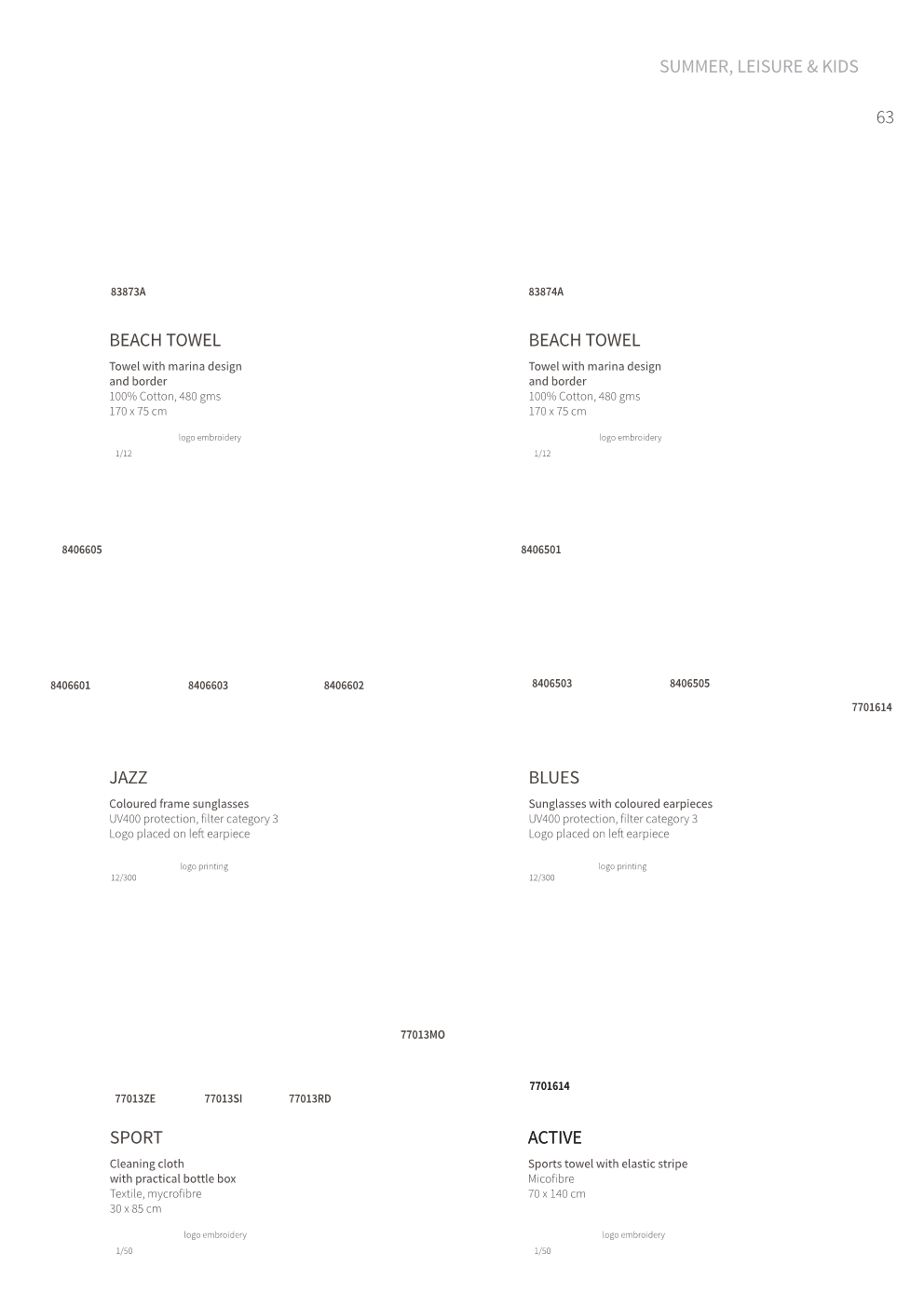 SUMMER, LEISURE & KIDS

63

83873A

BEACH TOWEL

Towel with marina design and border
100% Cotton, 480 gms
170 x 75 cm

logo embroidery

1/12

83874A

BEACH TOWEL

Towel with marina design and border
100% Cotton, 480 gms
170 x 75 cm

logo embroidery

1/12

8406605

8406601

8406603

8406602

JAZZ

Coloured frame sunglasses
UV400 protection, filter category 3
Logo placed on left earpiece

logo printing

12/300

8406501

8406503

8406505

7701614

BLUES

Sunglasses with coloured earpieces
UV400 protection, filter category 3
Logo placed on left earpiece

logo printing

12/300

77013MO

77013ZE

77013SI

77013RD

SPORT

Cleaning cloth with practical bottle box
Textile, mycrofibre
30 x 85 cm

logo embroidery

1/50

7701614

ACTIVE

Sports towel with elastic stripe
Micofibre
70 x 140 cm

logo embroidery

1/50