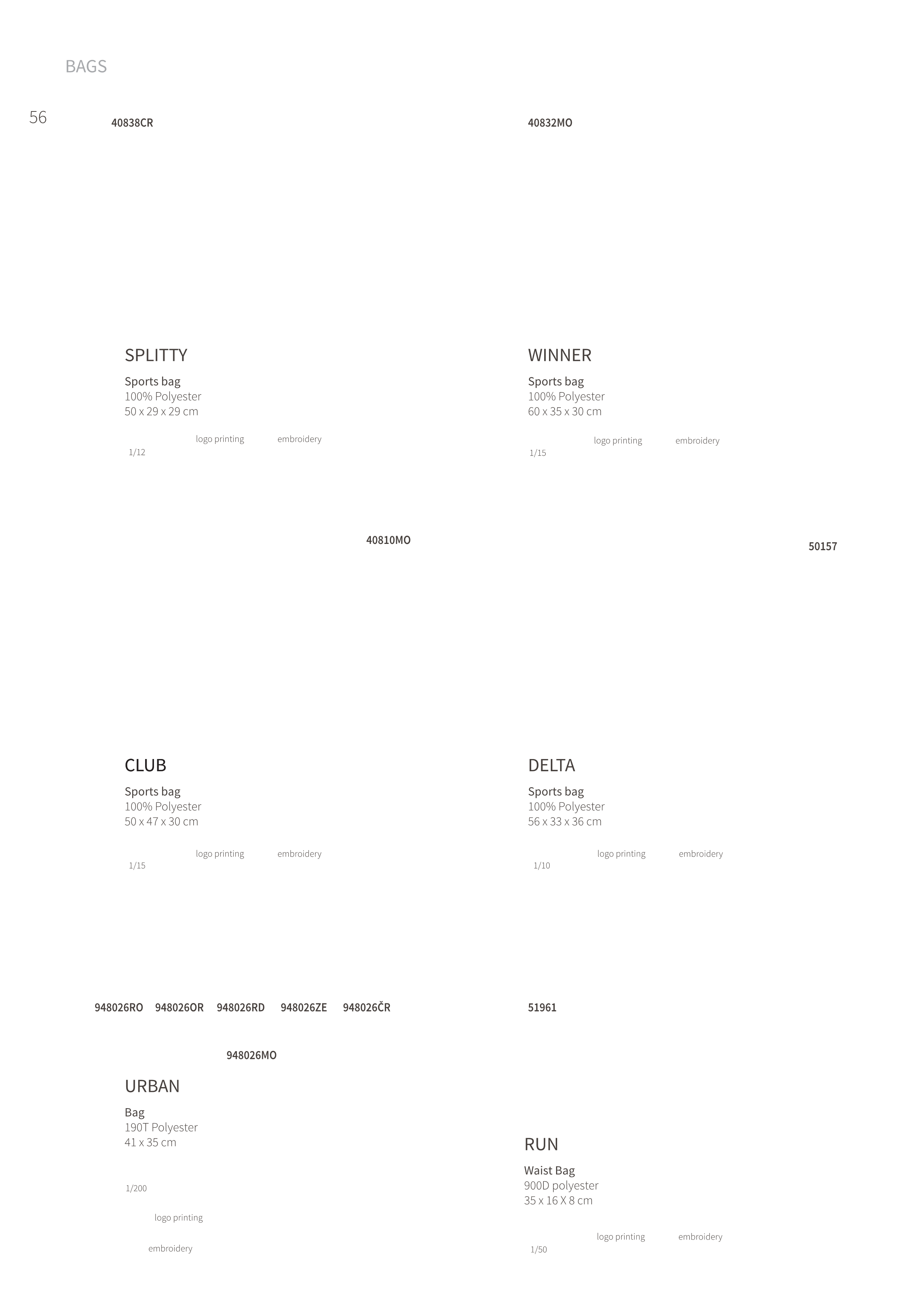 BAGS

56

40838CR

SPLITTY

Sports bag
100% Polyester
50 x 29 x 29 cm

1/12

logo printing

embroidery

40832MO

WINNER

Sports bag
100% Polyester
60 x 35 x 30 cm

1/15

logo printing

embroidery

40810MO

CLUB

Sports bag
100% Polyester
50 x 47 x 30 cm

1/15

logo printing

embroidery

50157

DELTA

Sports bag
100% Polyester
56 x 33 x 36 cm

1/10

logo printing

embroidery

948026RO 948026OR 948026RD 948026ZE 948026ČR

948026MO

URBAN

Bag
190T Polyester
41 x 35 cm

1/200

logo printing

embroidery

51961

RUN

Waist Bag
900D polyester
35 x 16 X 8 cm

1/50

logo printing

embroidery