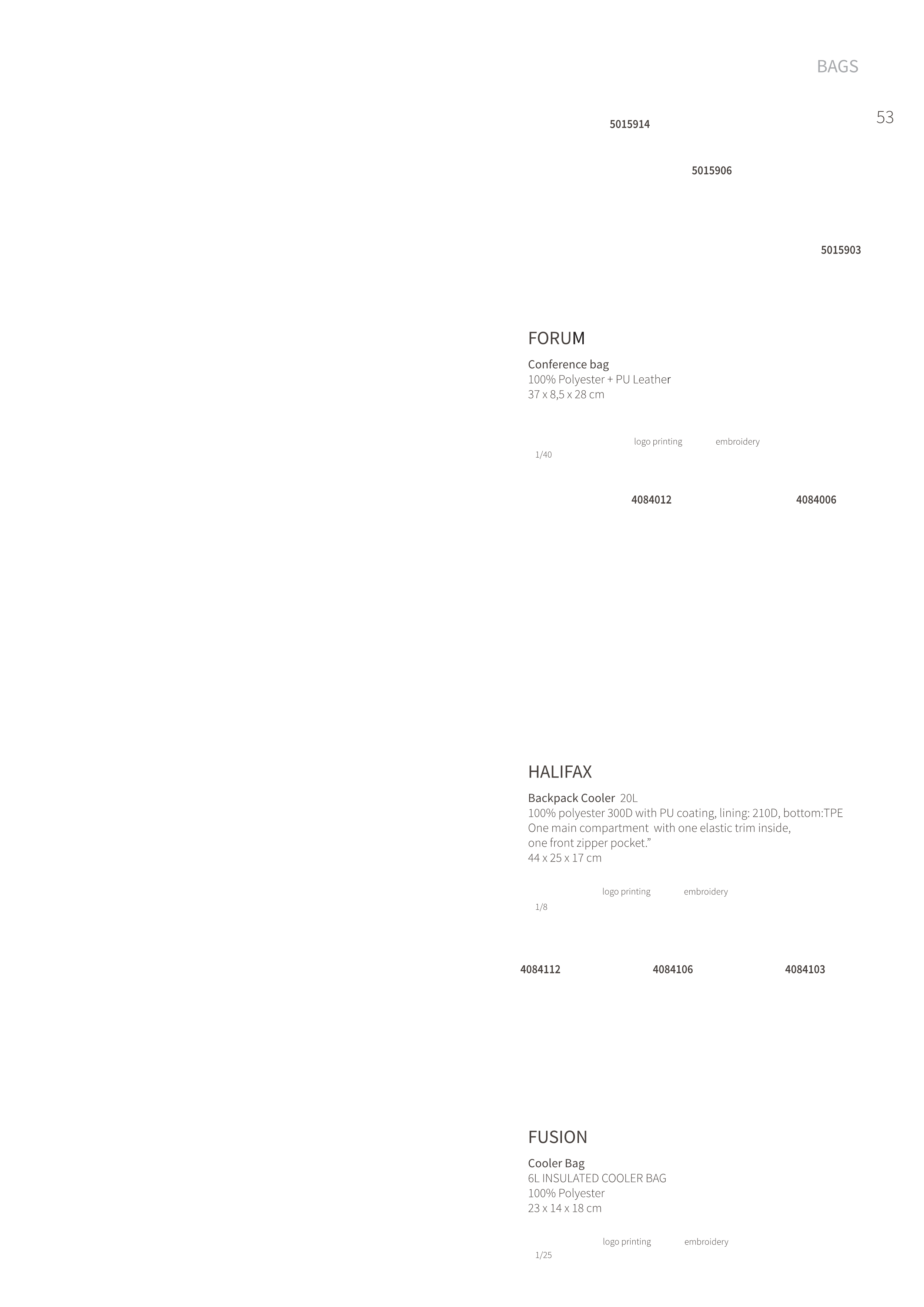 BAGS

53

5015914

5015906

5015903

FORUM

Conference bag
100% Polyester + PU Leather
37 x 8,5 x 28 cm

logo printing embroidery

1/40

4084012 4084006

HALIFAX

Backpack Cooler 20L
100% polyester 300D with PU coating, lining: 210D, bottom:TPE
One main compartment with one elastic trim inside,
one front zipper pocket."
44 x 25 x 17 cm

logo printing embroidery

1/8

4084112 4084106 4084103

FUSION

Cooler Bag
6L INSULATED COOLER BAG
100% Polyester
23 x 14 x 18 cm

logo printing embroidery

1/25