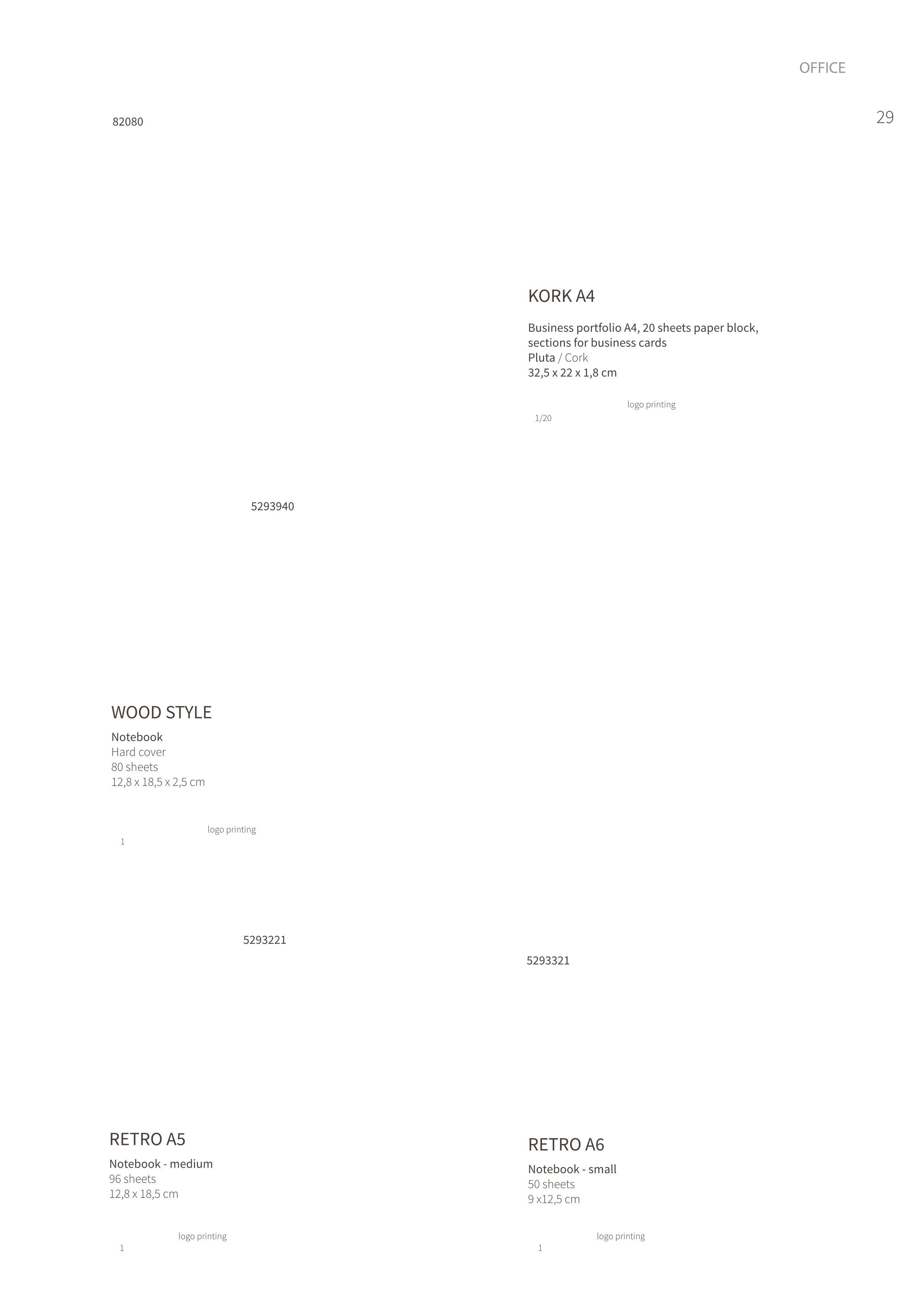 OFFICE

29

82080

KORK A4

Business portfolio A4, 20 sheets paper block, sections for business cards
Pluta / Cork
32,5 x 22 x 1,8 cm

logo printing
1/20

5293940

WOOD STYLE

Notebook
Hard cover
80 sheets
12,8 x 18,5 x 2,5 cm

logo printing
1

5293221

5293321

RETRO A5

Notebook - medium
96 sheets
12,8 x 18,5 cm

logo printing
1

RETRO A6

Notebook - small
50 sheets
9 x12,5 cm

logo printing
1