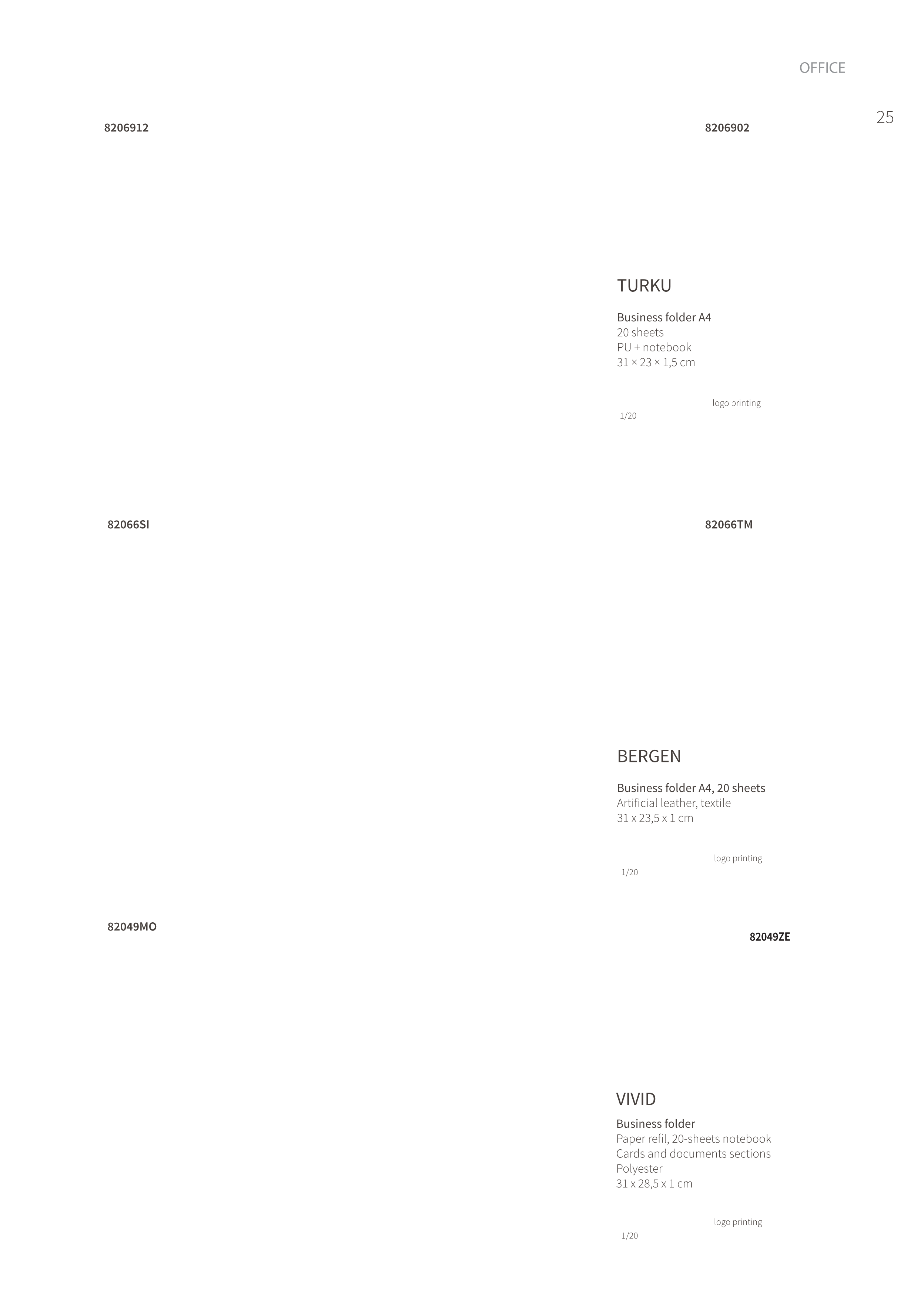 OFFICE

25

8206912

8206902

TURKU

Business folder A4
20 sheets
PU + notebook
31 × 23 × 1,5 cm

logo printing

1/20

82066SI

82066TM

BERGEN

Business folder A4, 20 sheets
Artificial leather, textile
31 x 23,5 x 1 cm

logo printing

1/20

82049MO

82049ZE

VIVID

Business folder
Paper refil, 20-sheets notebook
Cards and documents sections
Polyester
31 x 28,5 x 1 cm

logo printing

1/20