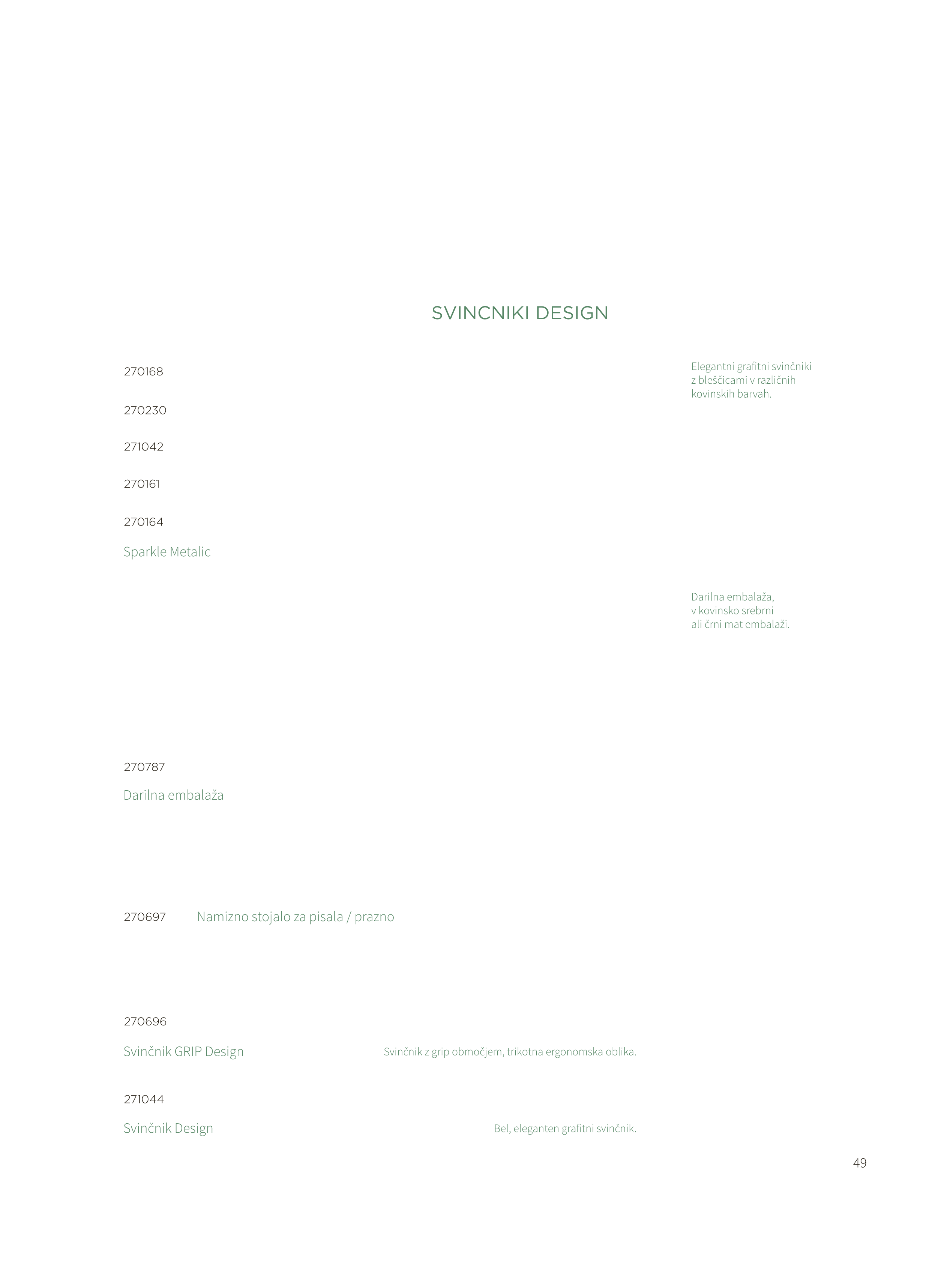 SVINCNIKI DESIGN

270168

270230

271042

270161

270164

Sparkle Metalic

Elegantni grafitni svinčniki z bleščicami v različnih kovinskih barvah.

Darilna embalaža, v kovinsko srebrni ali črni mat embalaži.

270787

Darilna embalaža

270697 Namizno stojalo za pisala / prazno

270696

Svinčnik GRIP Design

Svinčnik z grip območjem, trikotna ergonomska oblika.

271044

Svinčnik Design

Bel, eleganten grafitni svinčnik.

49